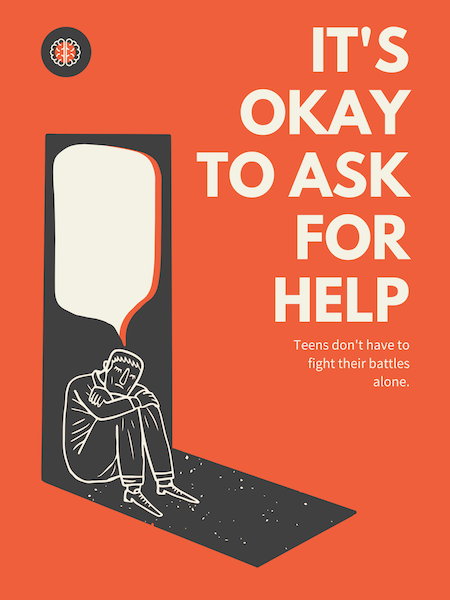 IT'S OKAY TO ASK FOR HELP

Teens don't have to fight their battles alone.