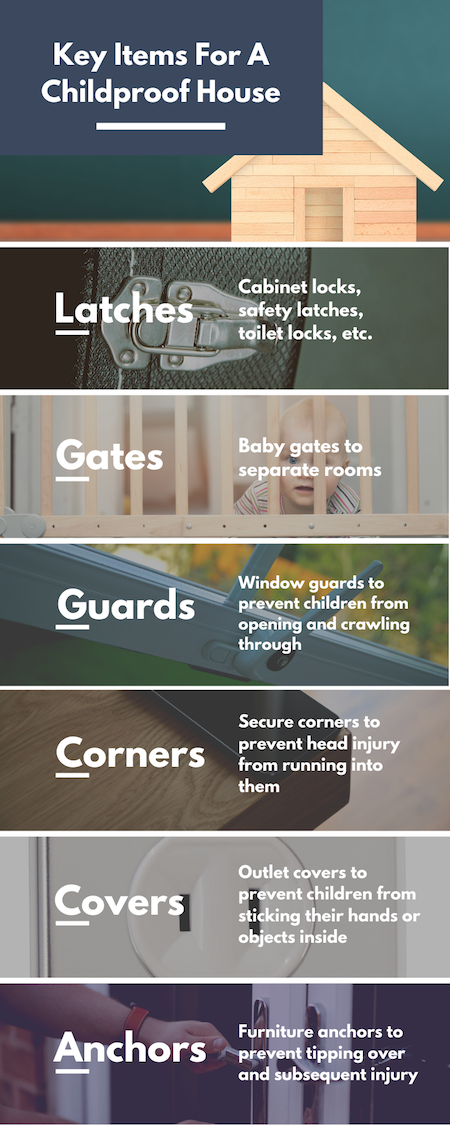 Key Items For A Childproof House

Latches

Cabinet locks, safety latches, toilet locks, etc.

Gates

Baby gates to separate rooms

Guards

Window guards to prevent children from opening and crawling through

Corners

Secure corners to prevent head injury from running into them

Covers

Outlet covers to prevent children from sticking their hands or objects inside

Anchors

Furniture anchors to prevent tipping over and subsequent injury